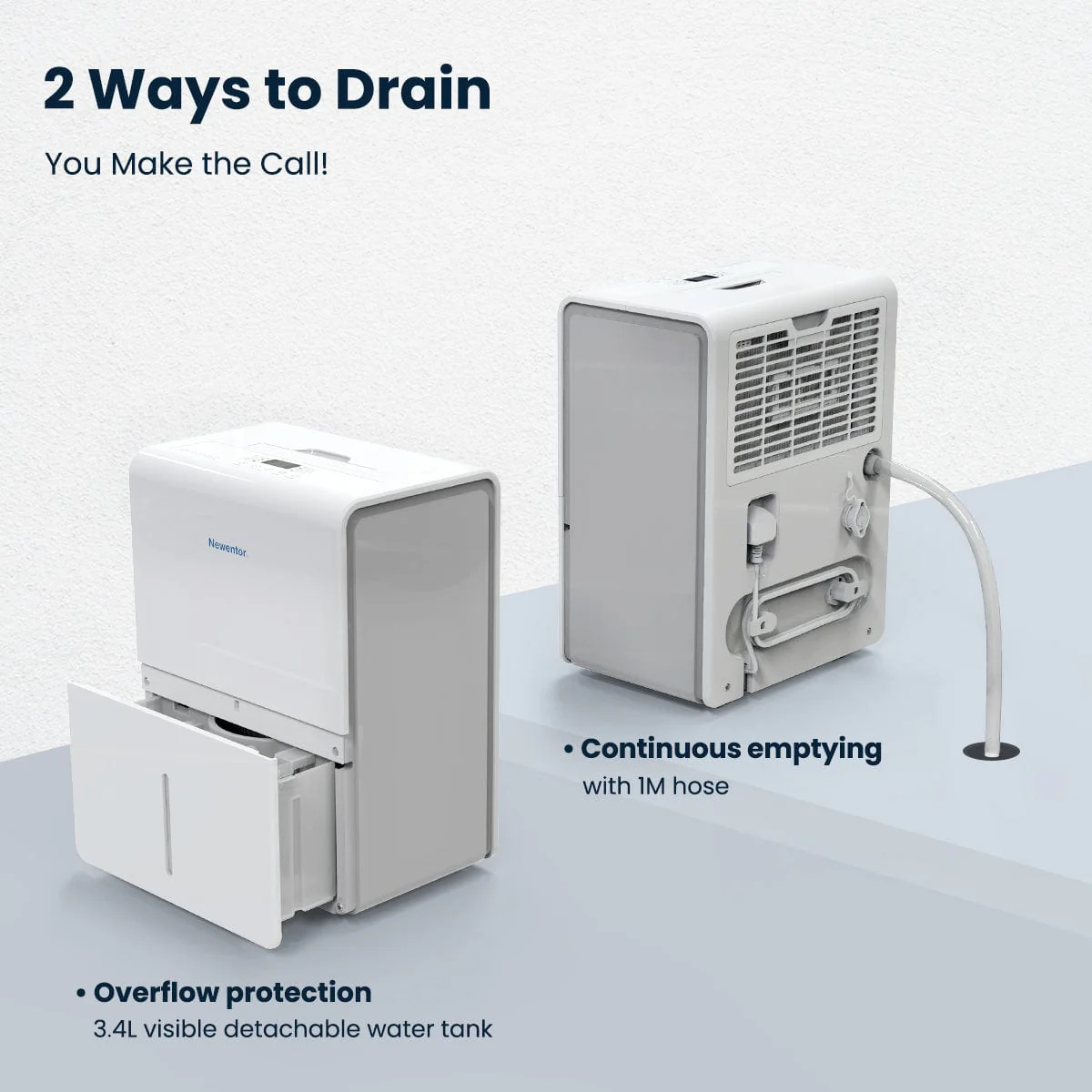 2 Ways to Drain

You Make the Call!

Newentor

• Continuous emptying
with 1M hose

• Overflow protection
3.4L visible detachable water tank